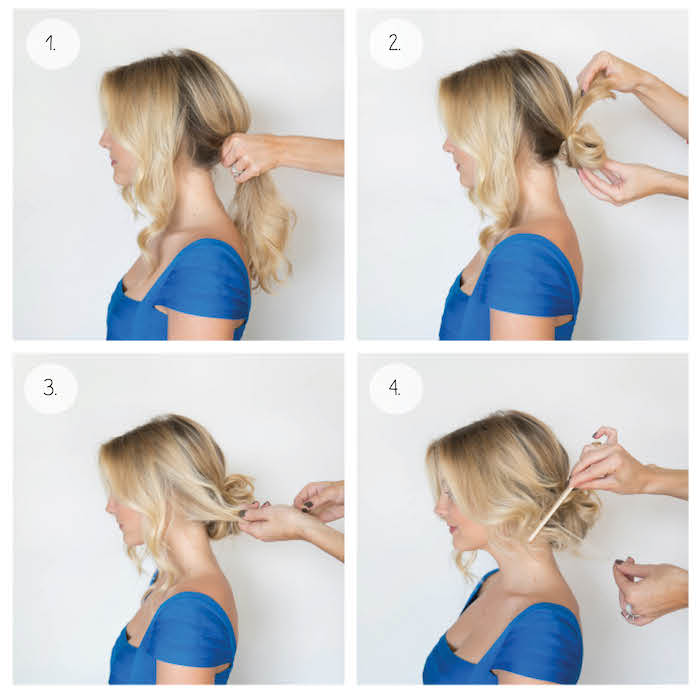 1.

2.

3.

4.